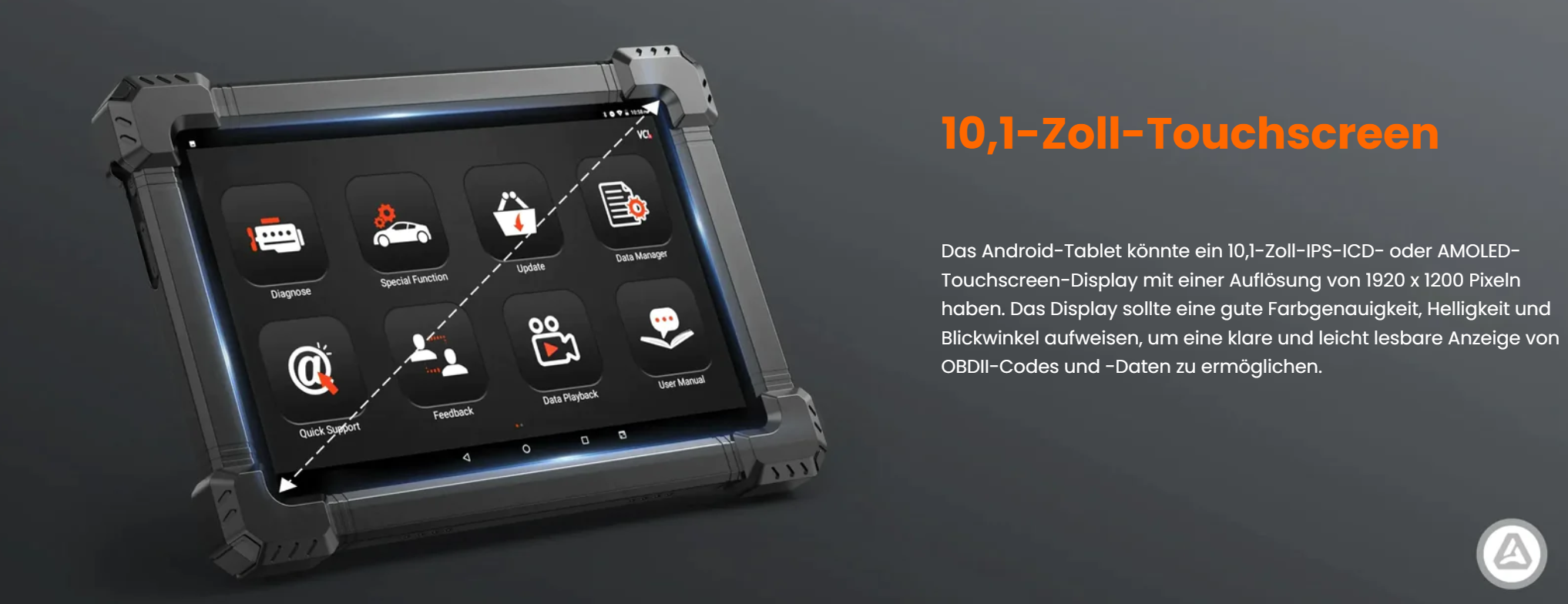 VCI

Diagnose

Special Function

Update

Data Manager

Quick Support

Feedback

Data Playback

User Manual

10,1-Zoll-Touchscreen

Das Android-Tablet könnte ein 10,1-Zoll-IPS-ICD- oder AMOLED-Touchscreen-Display mit einer Auflösung von 1920 x 1200 Pixeln haben. Das Display sollte eine gute Farbgenauigkeit, Helligkeit und Blickwinkel aufweisen, um eine klare und leicht lesbare Anzeige von OBDII-Codes und -Daten zu ermöglichen.